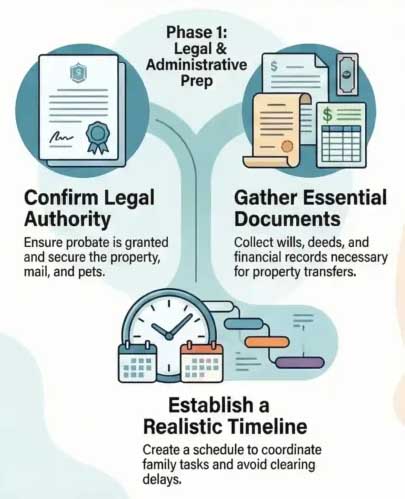 Phase 1:
Legal &
Administrative
Prep

Confirm Legal Authority

Ensure probate is granted and secure the property, mail, and pets.

Gather Essential Documents

Collect wills, deeds, and financial records necessary for property transfers.

Establish a Realistic Timeline

Create a schedule to coordinate family tasks and avoid clearing delays.